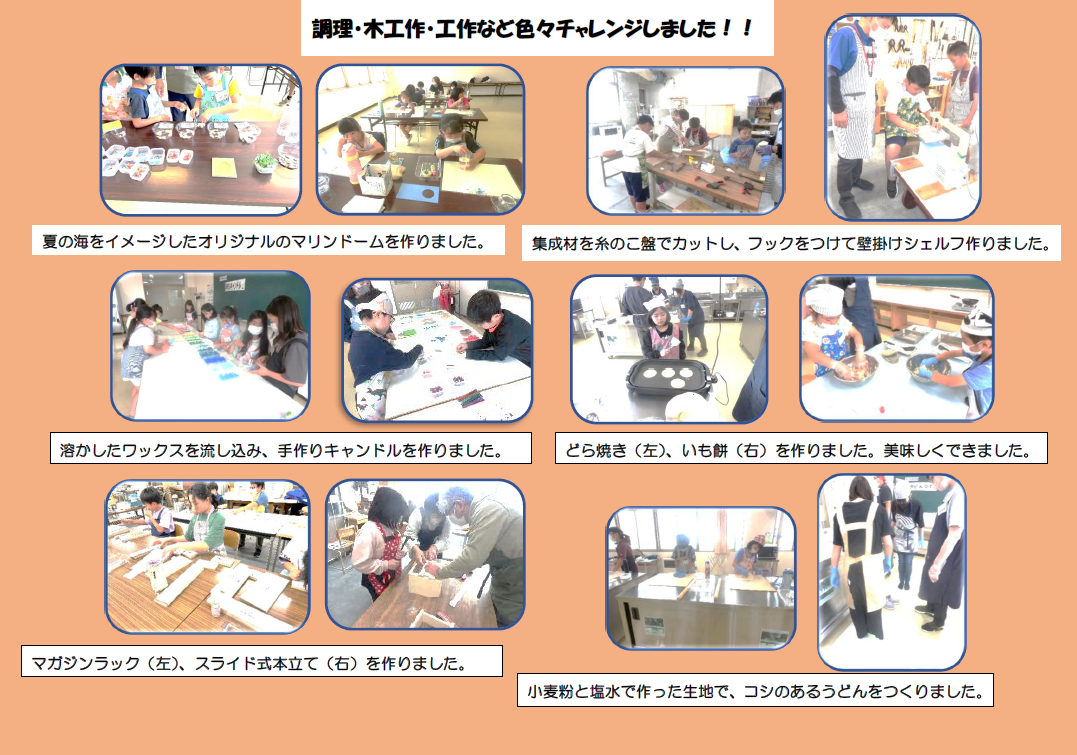 調理・木工作・工作など色々チャレンジしました！！

夏の海をイメージしたオリジナルのマリンドームを作りました。

集成材を糸のこ盤でカットし、フックをつけて壁掛けシェルフ作りました。

溶かしたワックスを流し込み、手作りキャンドルを作りました。

どら焼き（左）、いも餅（右）を作りました。美味しくできました。

マガジンラック（左）、スライド式本立て（右）を作りました。

小麦粉と塩水で作った生地で、コシのあるうどんをつくりました。